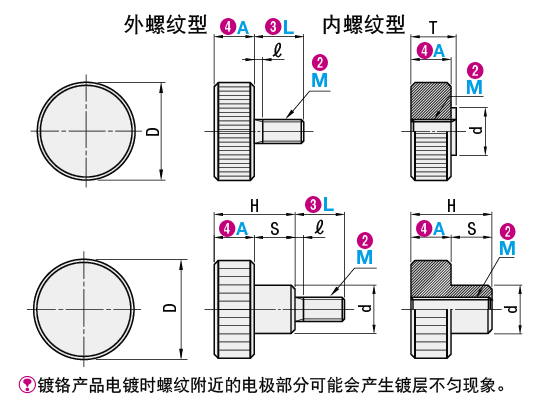 外螺纹型 ④A ③L
ℓ
②M
D

内螺纹型 T
④A
②M
d

H ③L
④A S ℓ
②M
D d

H
④A S
②M
d

镀铬产品电镀时螺纹附近的电极部分可能会产生镀层不匀现象。